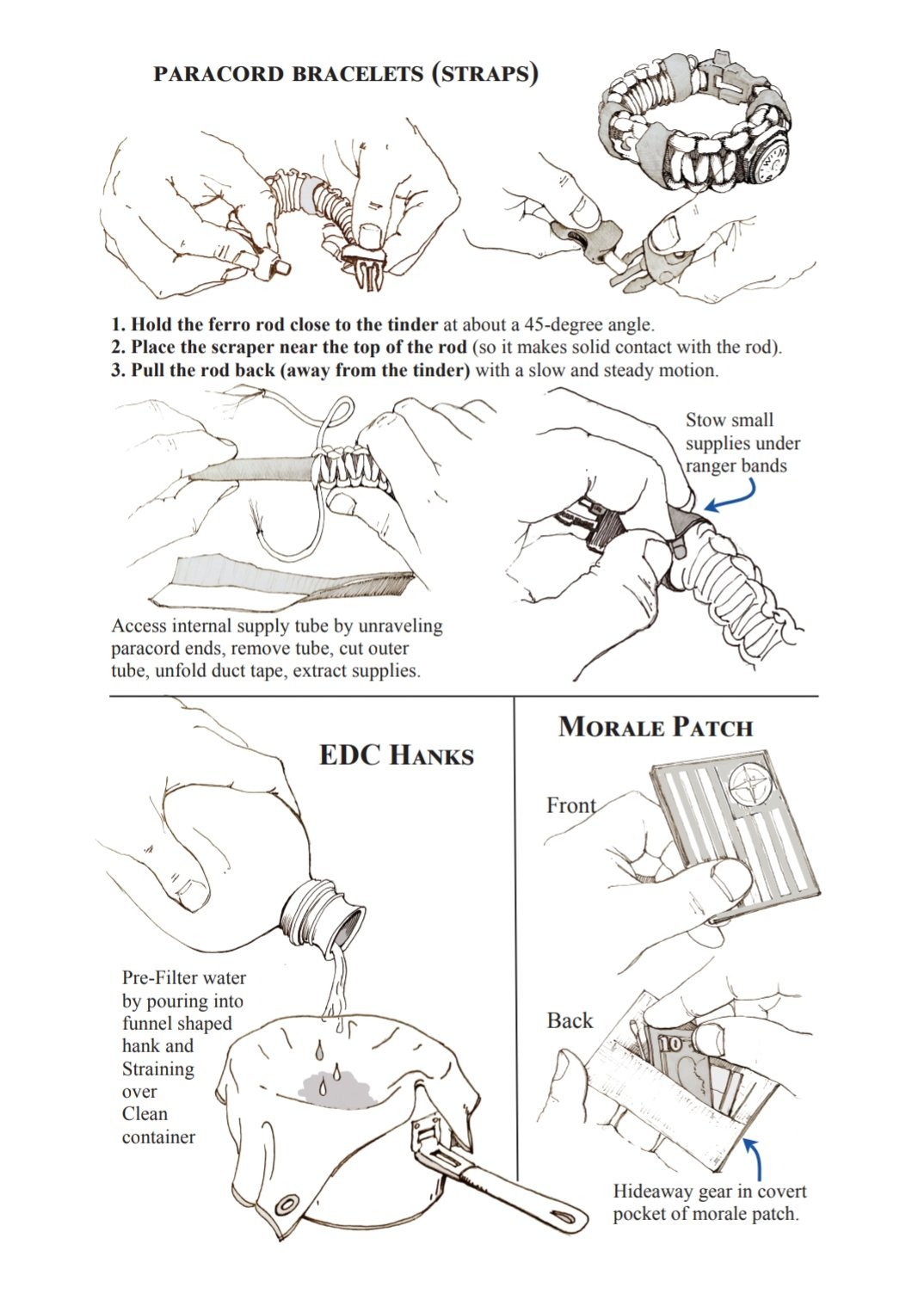 PARACORD BRACELETS (STRAPS)

1. Hold the ferro rod close to the tinder at about a 45-degree angle.
2. Place the scraper near the top of the rod (so it makes solid contact with the rod).
3. Pull the rod back (away from the tinder) with a slow and steady motion.

Stow small supplies under ranger bands

Access internal supply tube by unraveling paracord ends, remove tube, cut outer tube, unfold duct tape, extract supplies.

EDC HANKS

Pre-Filter water by pouring into funnel shaped hank and Straining over Clean container

MORALE PATCH

Front

Back

10

Hideaway gear in covert pocket of morale patch.